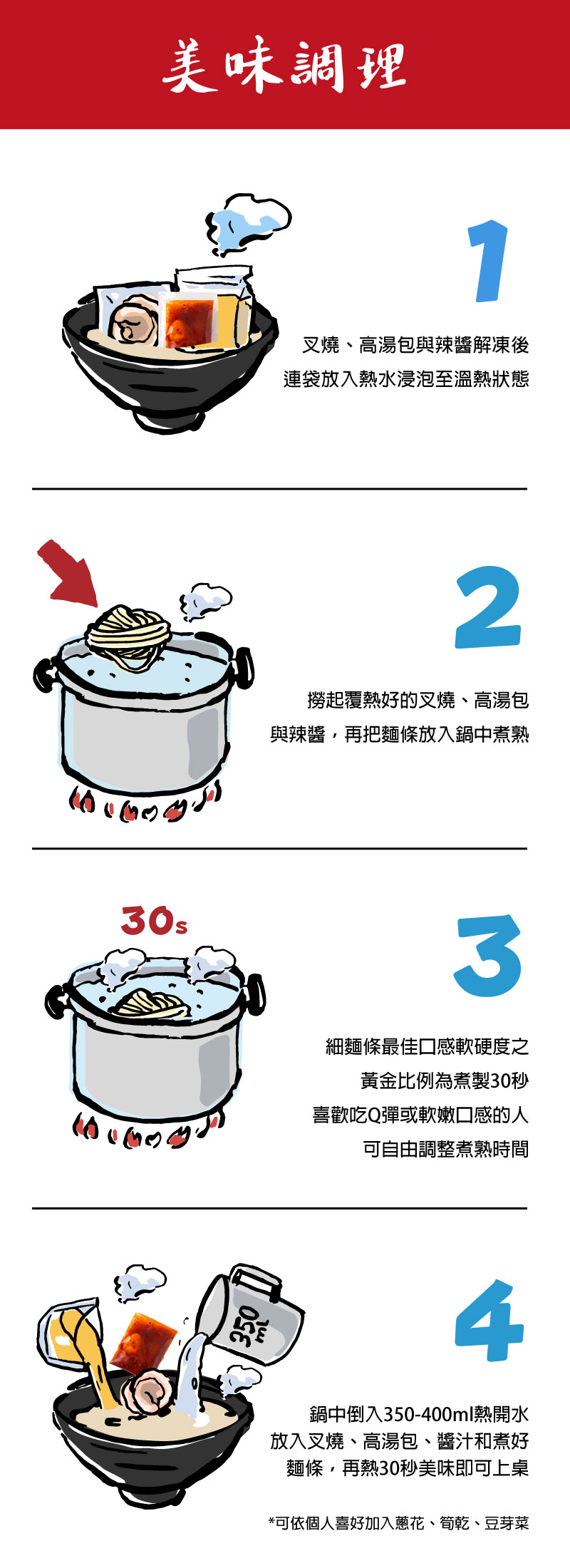 美味調理

1

叉燒、高湯包與辣醬解凍後
連袋放入熱水浸泡至溫熱狀態

2

撈起覆熱好的叉燒、高湯包
與辣醬，再把麵條放入鍋中煮熟

30s

3

細麵條最佳口感軟硬度之
黃金比例為煮製30秒
喜歡吃Q彈或軟嫩口感的人
可自由調整煮熟時間

350 ml

4

鍋中倒入350-400ml熱開水
放入叉燒、高湯包、醬汁和煮好
麵條，再熱30秒美味即可上桌

*可依個人喜好加入蔥花、筍乾、豆芽菜